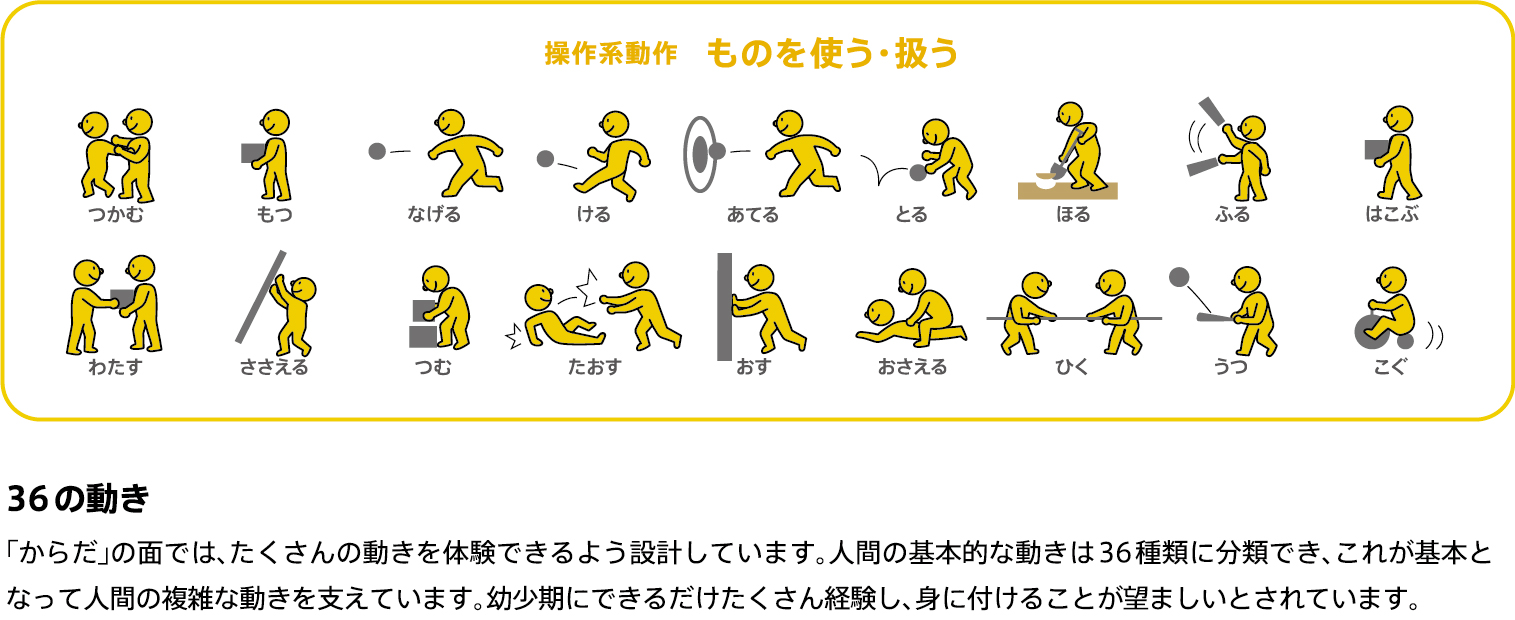 操作系動作　ものを使う・扱う

つかむ　もつ　なげる　ける　あてる　とる　ほる　ふる　はこぶ

わたす　ささえる　つむ　たおす　おす　おさえる　ひく　うつ　こぐ

36の動き

「からだ」の面では、たくさんの動きを体験できるよう設計しています。人間の基本的な動きは36種類に分類でき、これが基本となって人間の複雑な動きを支えています。幼少期にできるだけたくさん経験し、身に付けることが望ましいとされています。